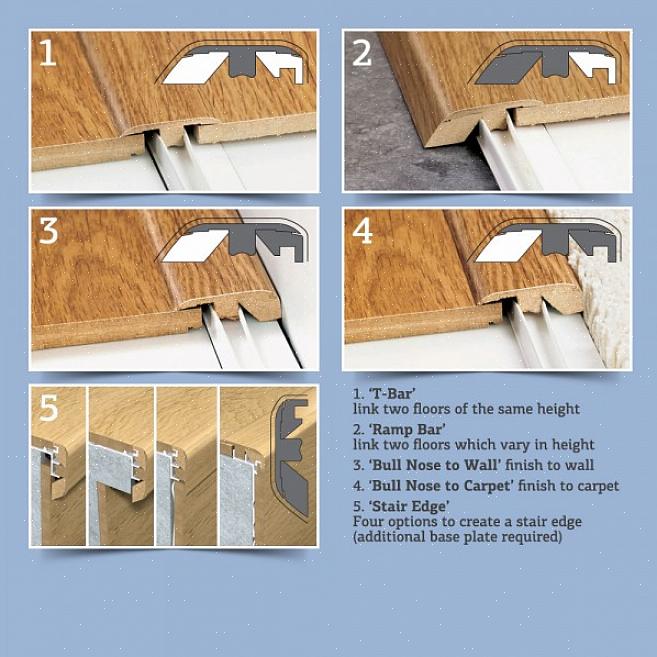 1

2

3

4

5

1. 'T-Bar'
link two floors of the same height

2. 'Ramp Bar'
link two floors which vary in height

3. 'Bull Nose to Wall' finish to wall

4. 'Bull Nose to Carpet' finish to carpet

5. 'Stair Edge'
Four options to create a stair edge (additional base plate required)