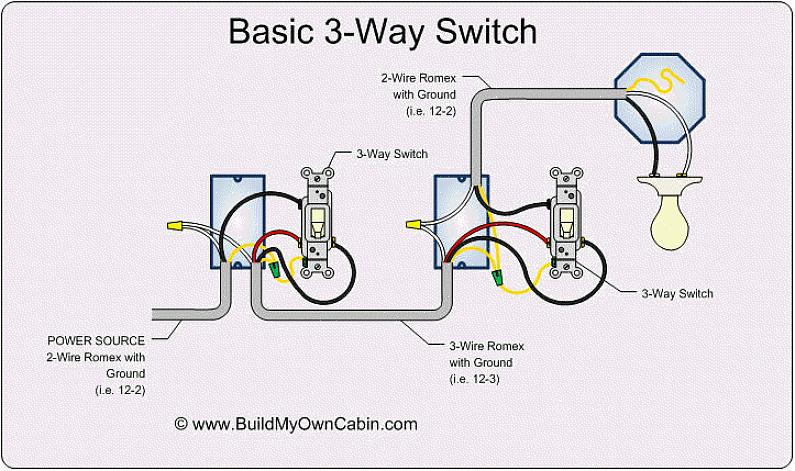 Basic 3-Way Switch

2-Wire Romex with Ground (i.e. 12-2)

3-Way Switch

3-Way Switch

POWER SOURCE 2-Wire Romex with Ground (i.e. 12-2)

3-Wire Romex with Ground (i.e. 12-3)

© www.BuildMyOwnCabin.com