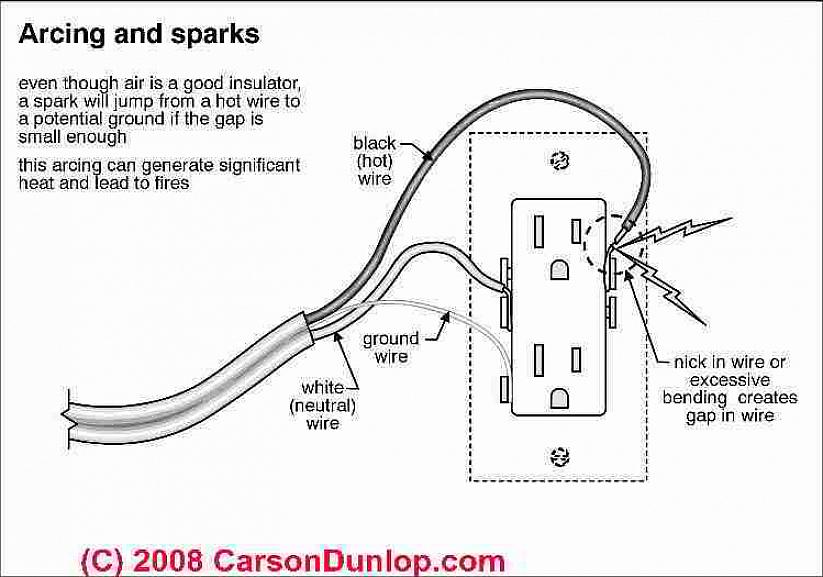 Arcing and sparks

even though air is a good insulator, a spark will jump from a hot wire to a potential ground if the gap is small enough

this arcing can generate significant heat and lead to fires

black (hot) wire

ground wire

white (neutral) wire

nick in wire or excessive bending creates gap in wire

(C) 2008 CarsonDunlop.com