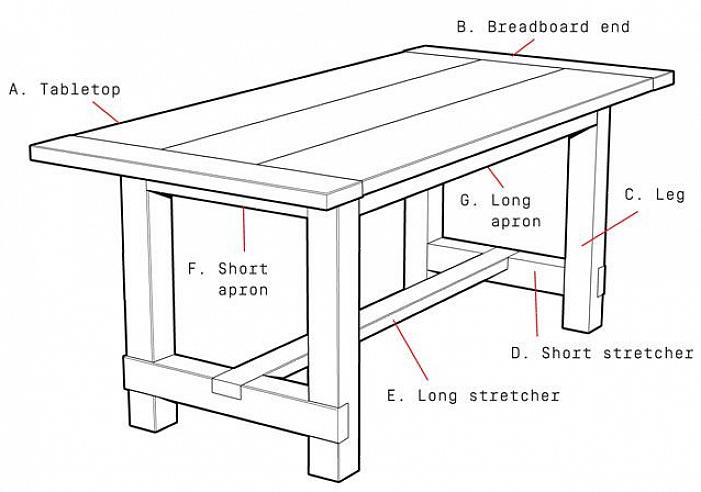 B. Breadboard end

A. Tabletop

G. Long apron

C. Leg

F. Short apron

D. Short stretcher

E. Long stretcher