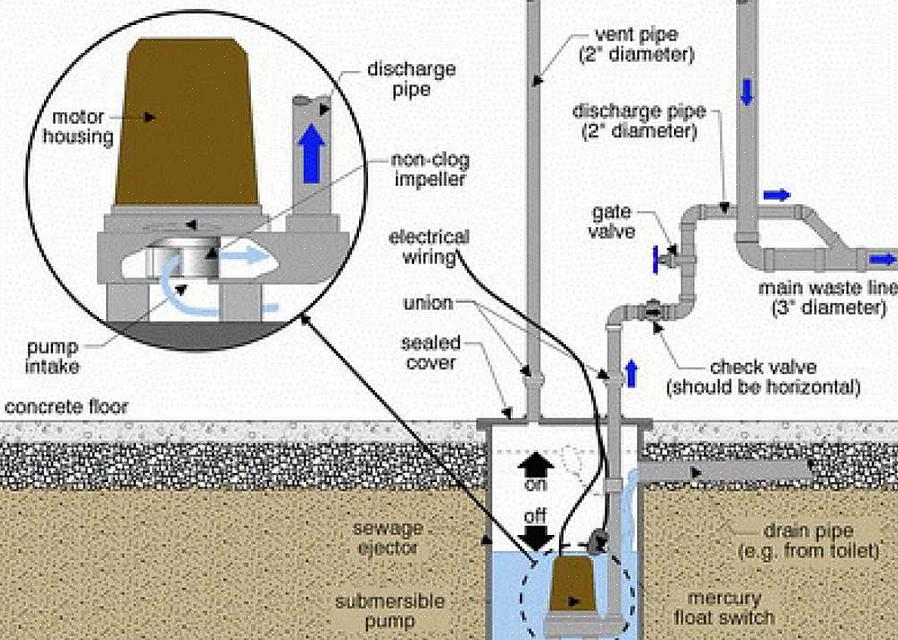 motor housing

discharge pipe

non-clog impeller

pump intake

vent pipe (2" diameter)

discharge pipe (2" diameter)

gate valve

electrical wiring

union

sealed cover

main waste line (3" diameter)

check valve (should be horizontal)

concrete floor

on

off

sewage ejector

submersible pump

drain pipe (e.g. from toilet)

mercury float switch